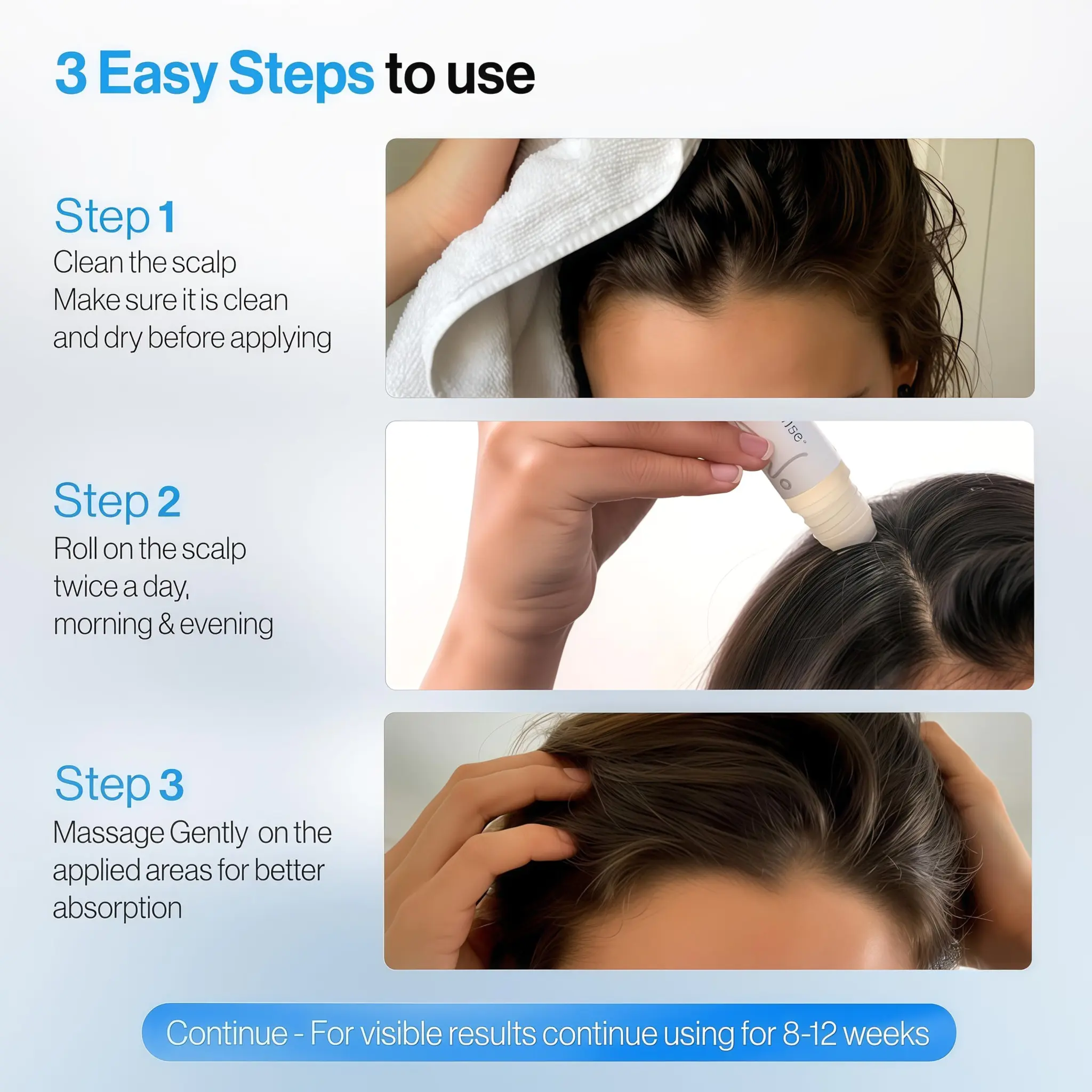 3 Easy Steps to use

Step 1
Clean the scalp
Make sure it is clean and dry before applying

Step 2
Roll on the scalp twice a day, morning & evening

Step 3
Massage Gently on the applied areas for better absorption

Continue - For visible results continue using for 8-12 weeks